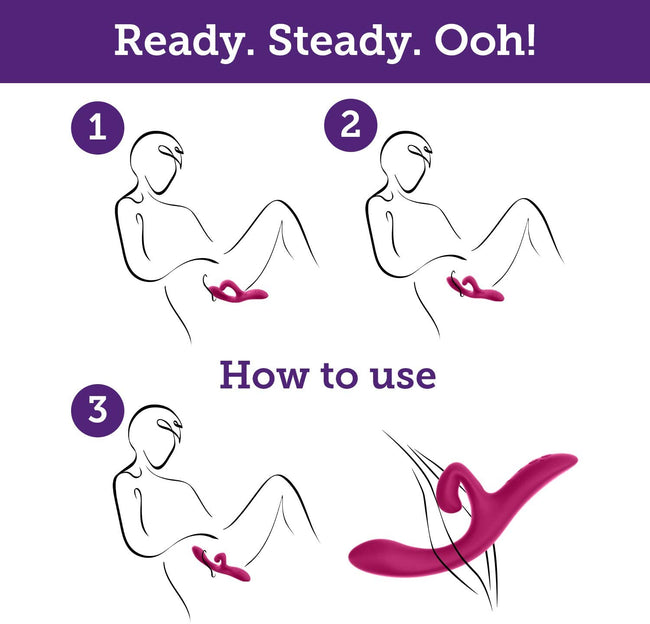 Ready. Steady. Ooh!

1

2

How to use

3