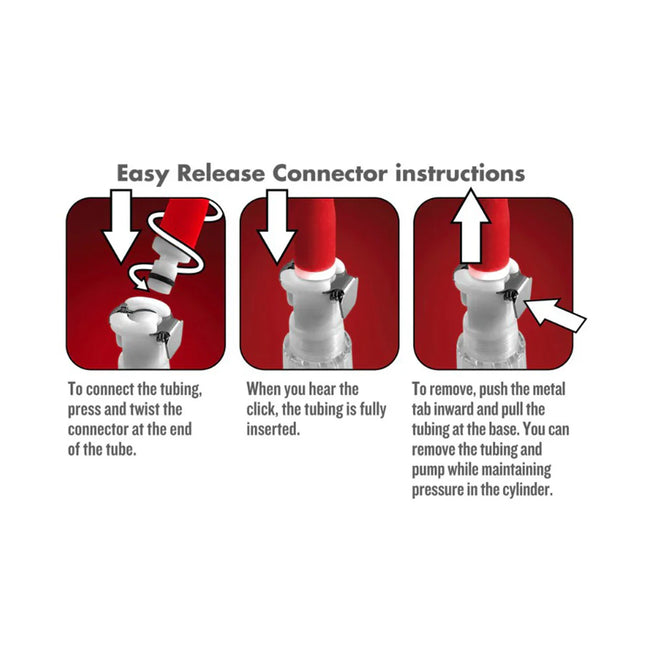 Easy Release Connector instructions

To connect the tubing, press and twist the connector at the end of the tube.

When you hear the click, the tubing is fully inserted.

To remove, push the metal tab inward and pull the tubing at the base. You can remove the tubing and pump while maintaining pressure in the cylinder.