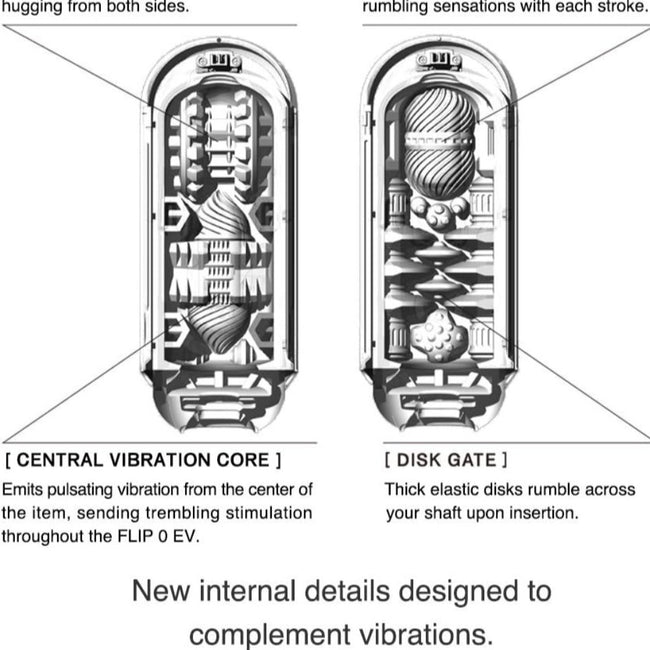 hugging from both sides.

rumbling sensations with each stroke.

[ CENTRAL VIBRATION CORE ]
Emits pulsating vibration from the center of the item, sending trembling stimulation throughout the FLIP 0 EV.

[ DISK GATE ]
Thick elastic disks rumble across your shaft upon insertion.

New internal details designed to complement vibrations.