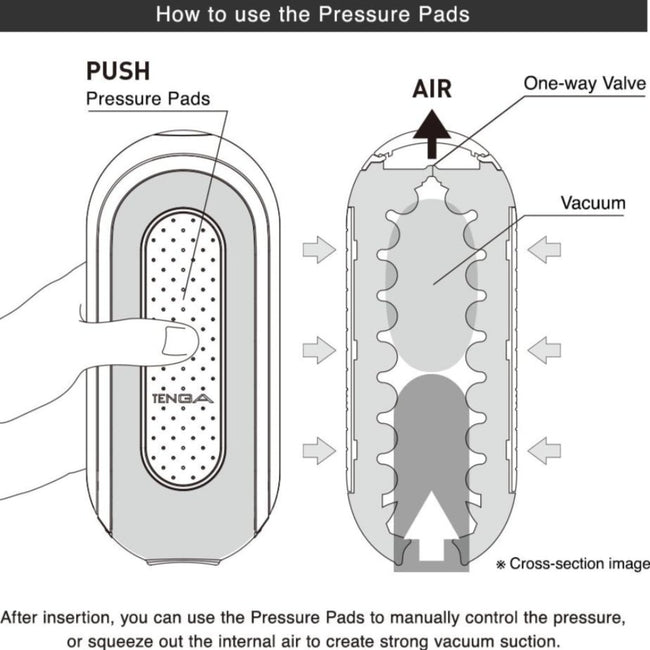 How to use the Pressure Pads

PUSH
Pressure Pads

TENGA

AIR

One-way Valve

Vacuum

※ Cross-section image

After insertion, you can use the Pressure Pads to manually control the pressure, or squeeze out the internal air to create strong vacuum suction.